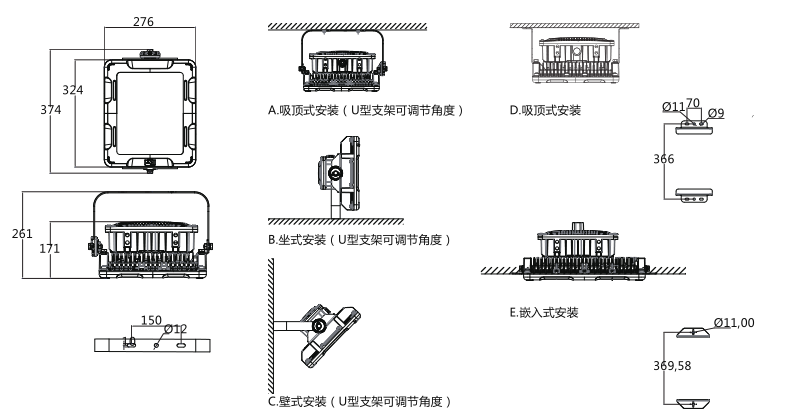 276

324

374

261

171

150

10

Ø12

A.吸顶式安装（U型支架可调节角度）

B.坐式安装（U型支架可调节角度）

C.壁式安装（U型支架可调节角度）

D.吸顶式安装

Ø11

70

Ø9

366

E.嵌入式安装

Ø11,00

369,58